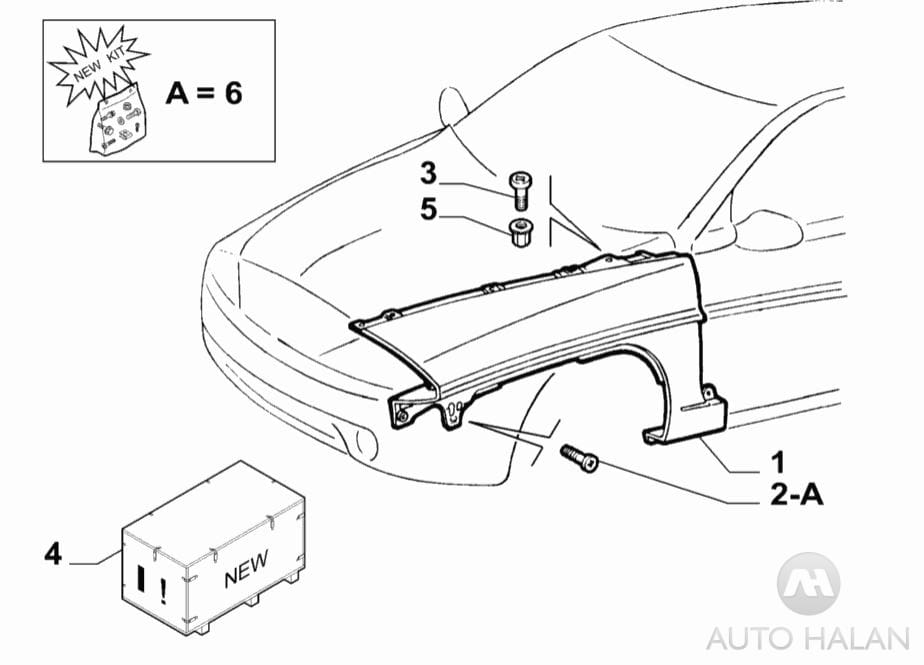 NEW KIT
A = 6
3
5
1
2-A
4
NEW
AH
AUTO HALAN