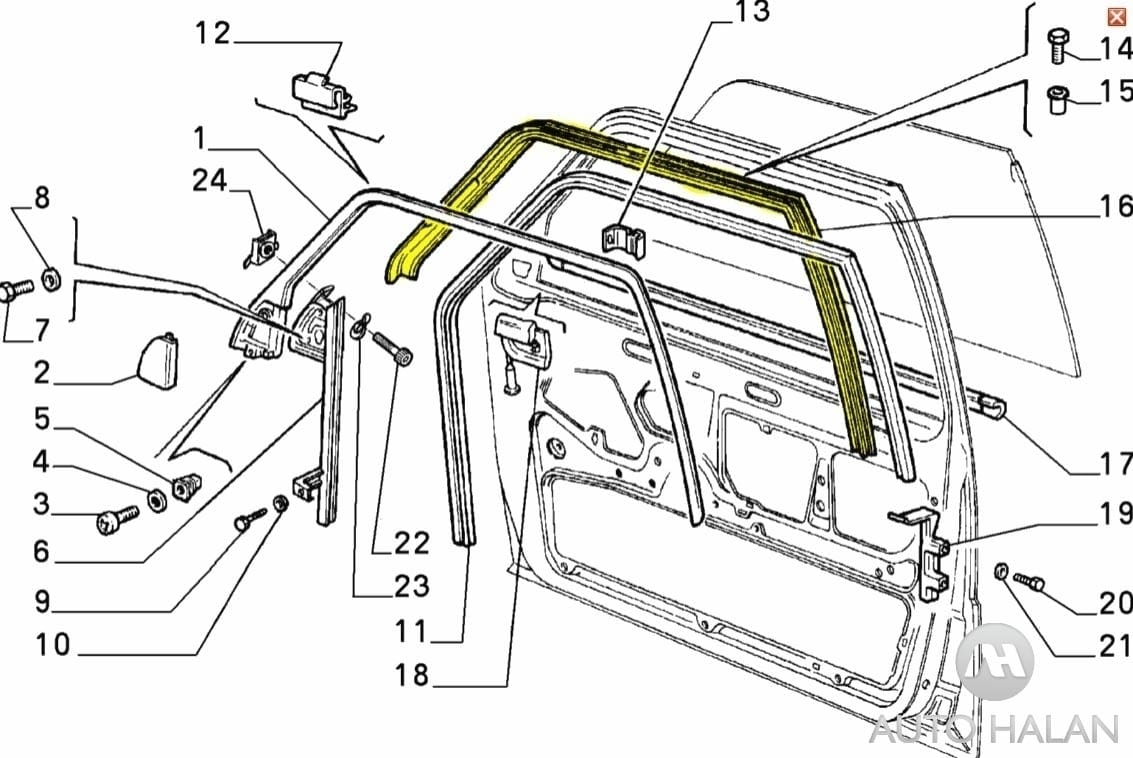 12
13
14
15
1
24
16
8
7
2
5
4
3
6
9
10
22
23
11
18
17
19
20
21
AUTO HALAN