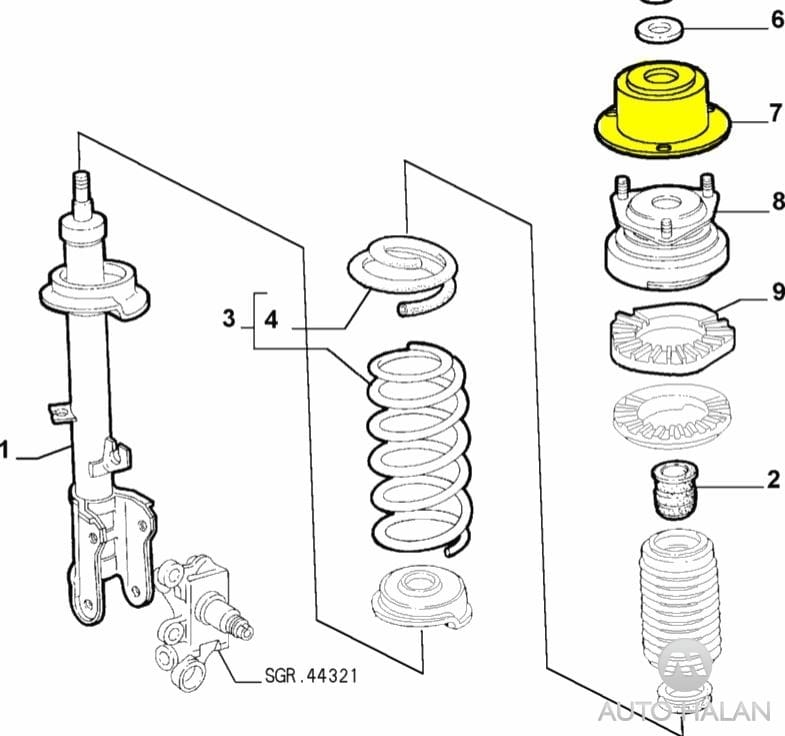 6
7
8
9
3
4
1
2
SGR.44321
AUTO HALAN