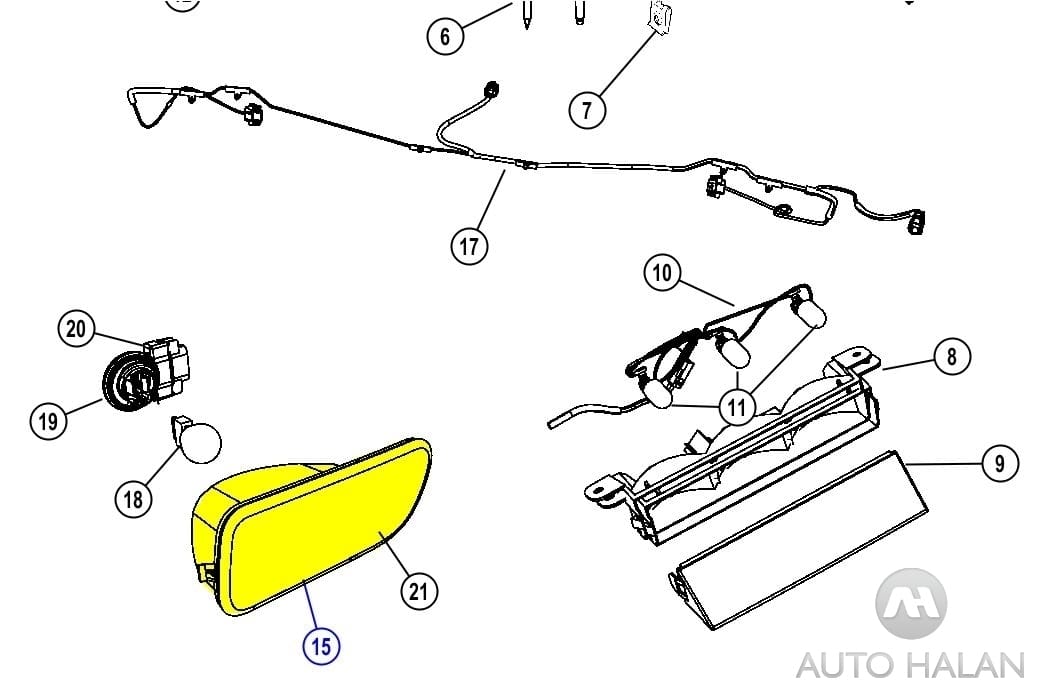 6
7
17
10
20
8
19
11
9
18
21
15
AUTO HALAN