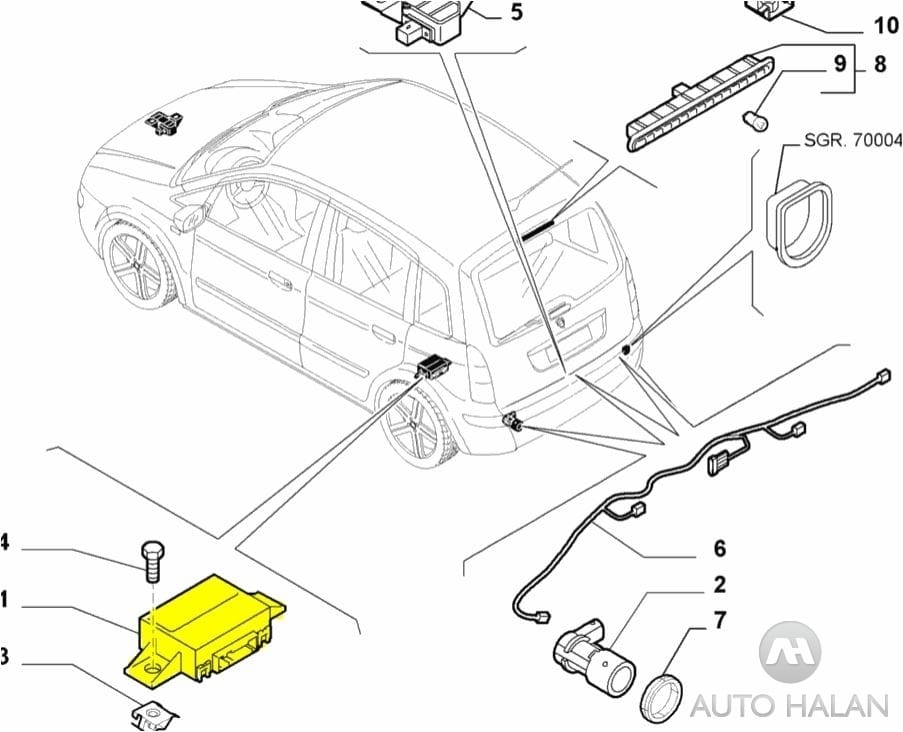 5

10

9

8

SGR. 70004

4

1

3

6

2

7

AUTO HALAN