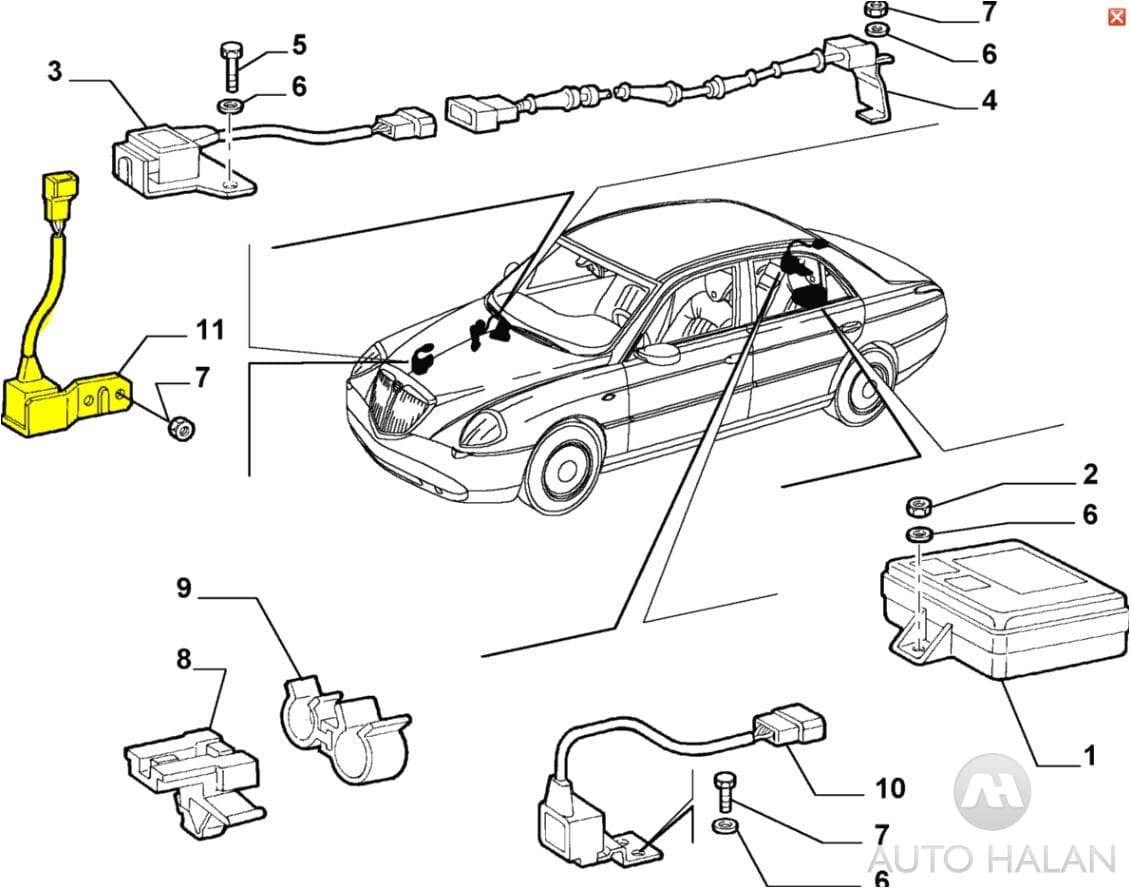 7
6
4
5
6
3
11
7
2
6
9
8
1
10
7
6
AUTO HALAN