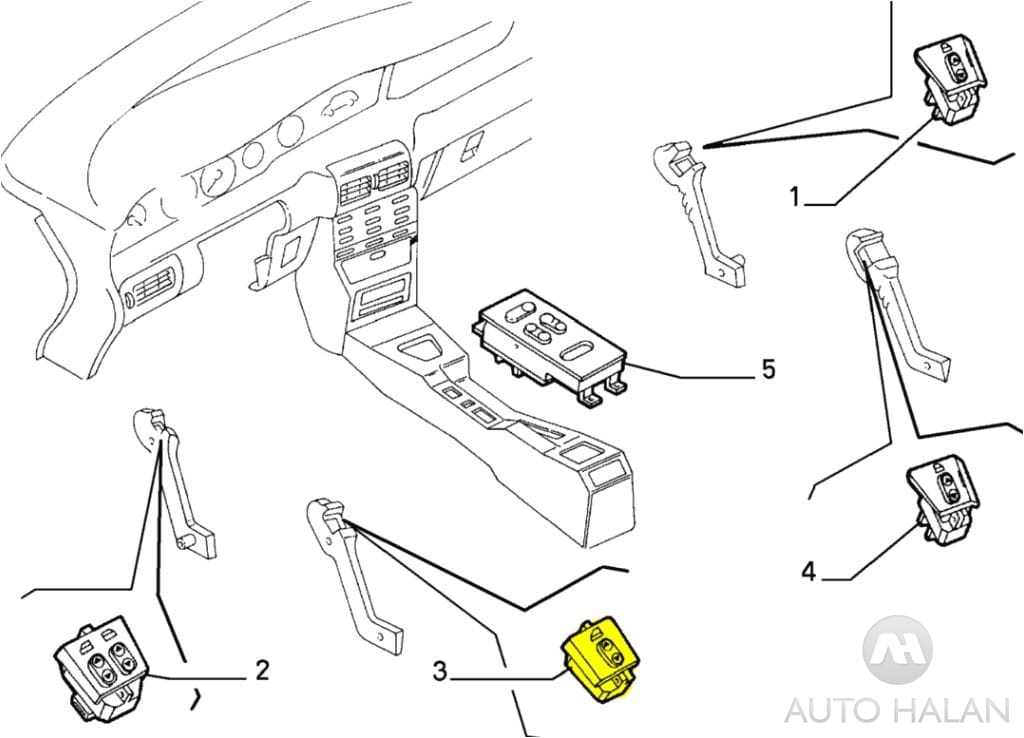 1

5

4

2

3

AUTO HALAN