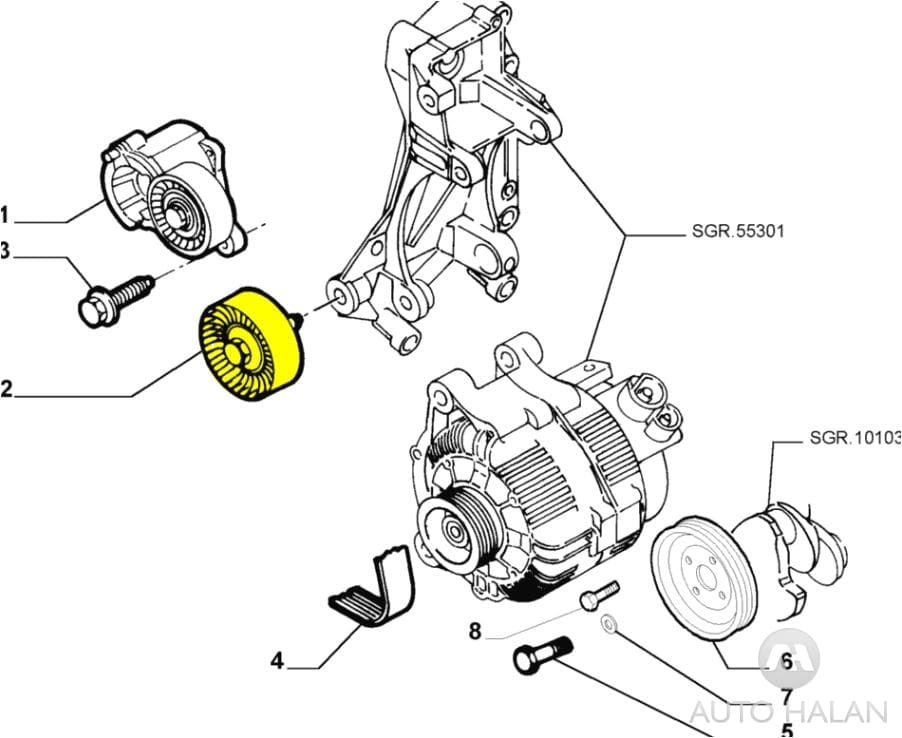 1
3
2
SGR.55301
SGR.10103
4
8
6
7
5
AUTO HALAN