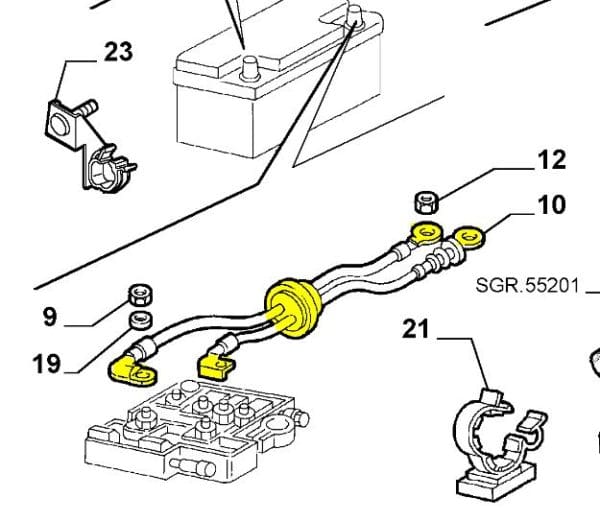 23

12

10

SGR.55201

9

19

21