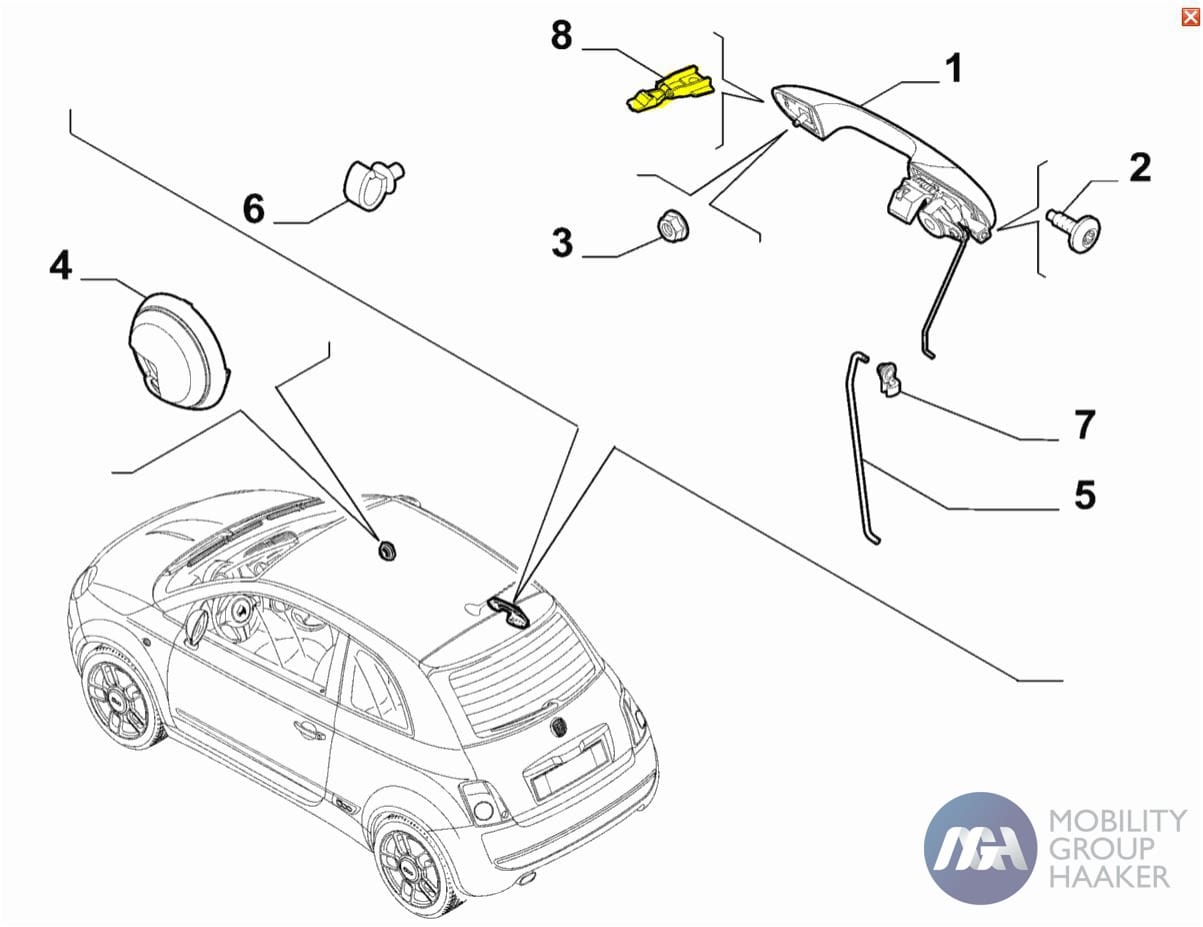 8
1
6
2
3
4
7
5
MOBILITY
GROUP
HAAKER