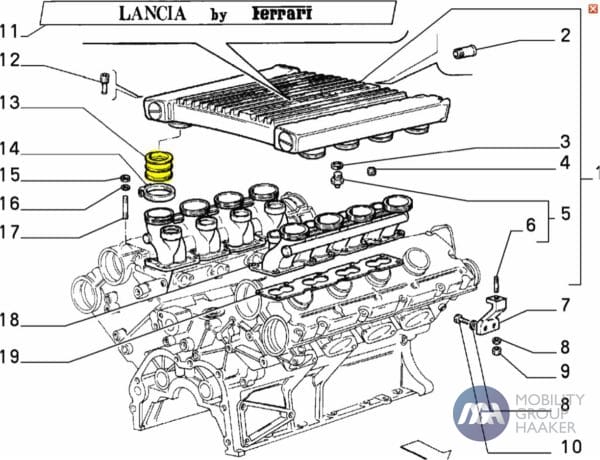 LANCIA by Ferrari

11
12
13
14
15
16
17
18
19
2
3
4
1
5
6
7
8
9
8
10

MOBILITY GROUP HAAKER