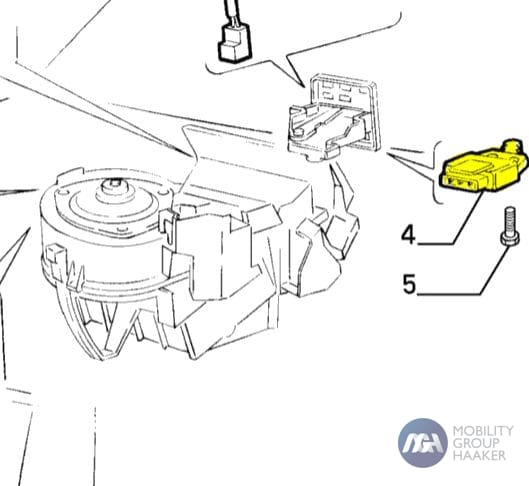 4

5

MGH
MOBILITY
GROUP
HAAKER