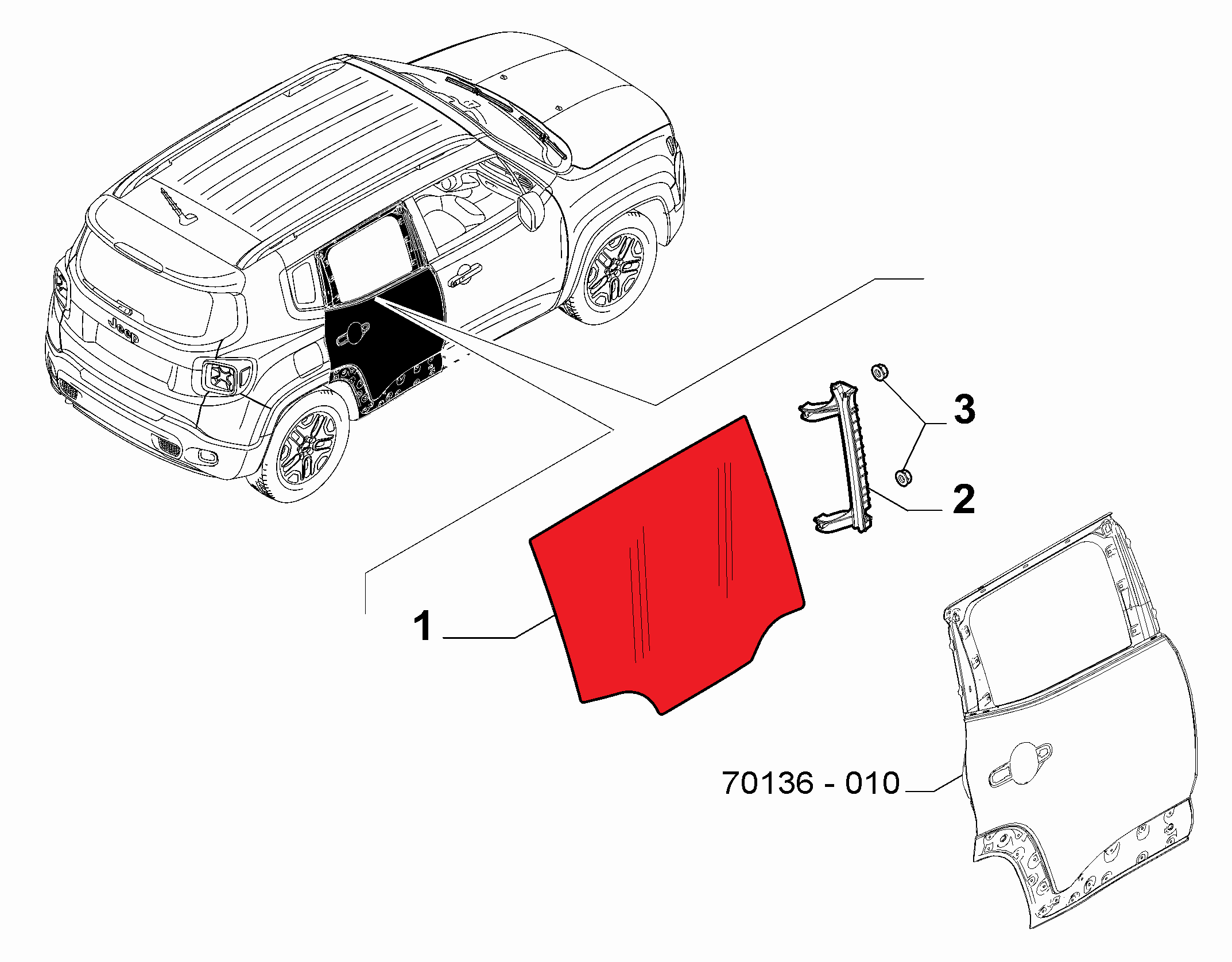 Jeep

3

2

1

70136 - 010