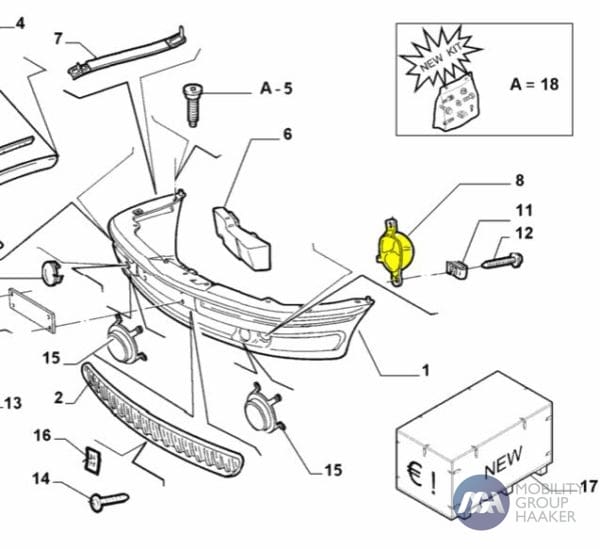 4
7
A - 5
NEW KIT
A = 18
6
8
11
12
15
1
13
2
16
15
14
€ !
NEW
17
MOBILITY
GROUP
HAAKER