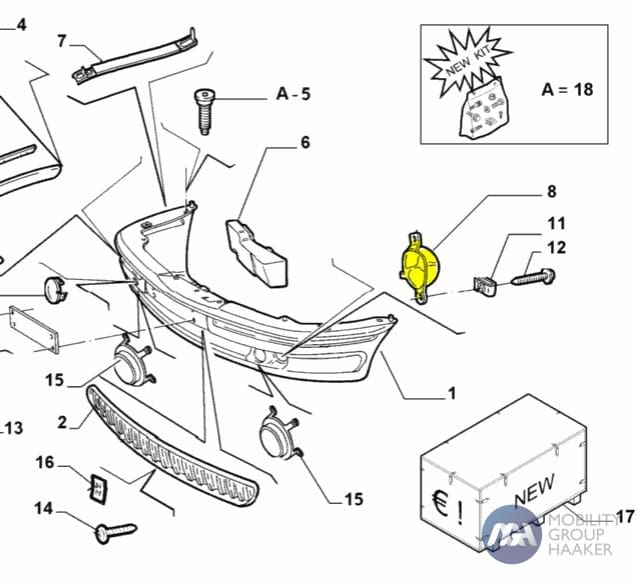 4
7
A - 5
NEW KIT
A = 18
6
8
11
12
1
15
2
13
16
14
15
€ !
NEW
17
MOBILITY
GROUP
HAAKER