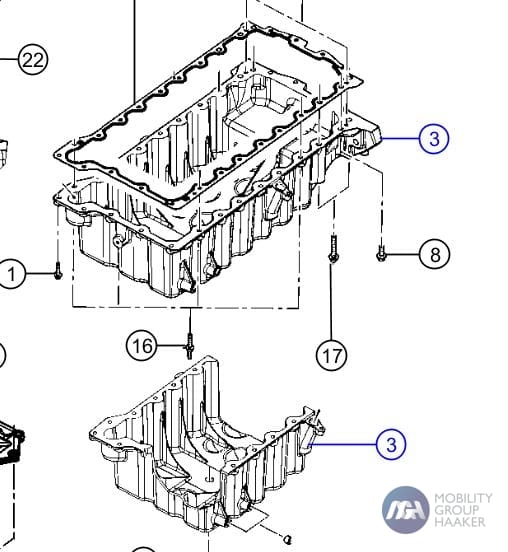 22
3
1
8
16
17
3
MOBILITY
GROUP
HAAKER