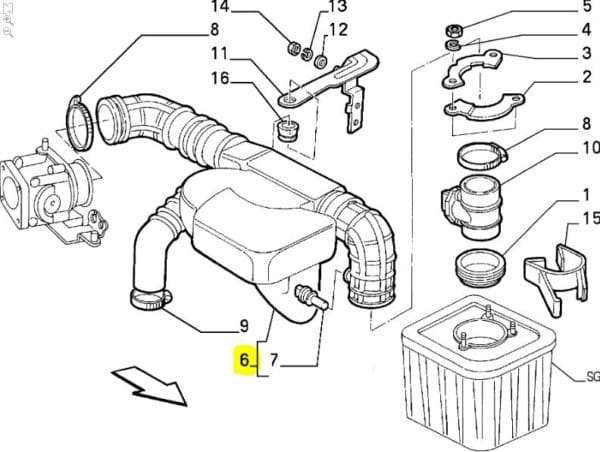 14
13
12
8
11
16
5
4
3
2
8
10
1
15
9
6
7
SG