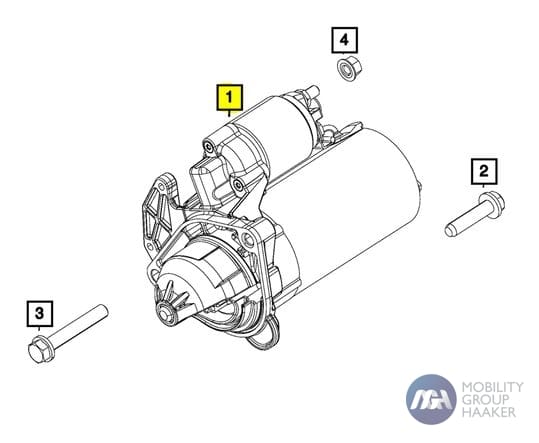 4

1

2

3

MGH MOBILITY GROUP HAAKER