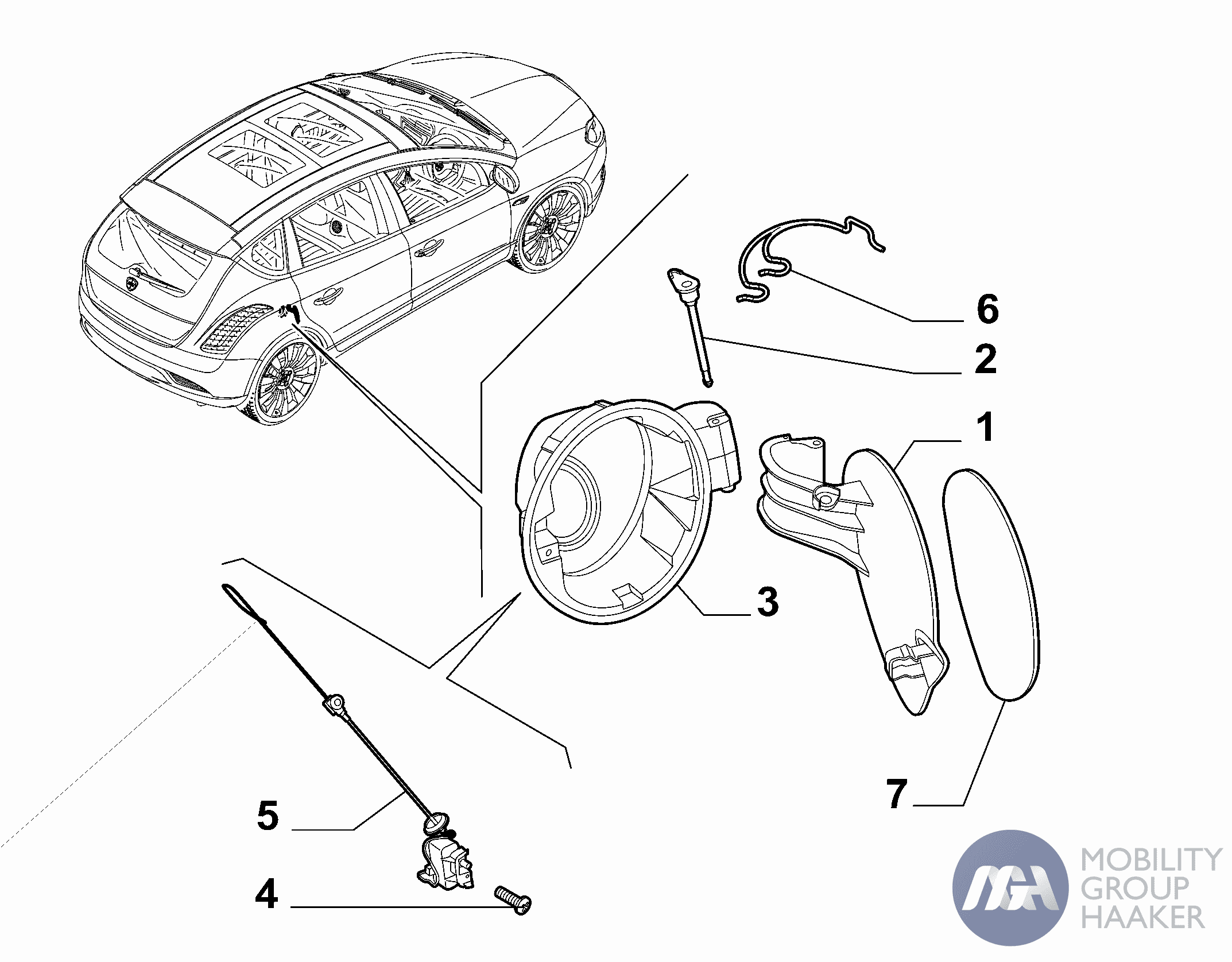 6
2
1
3
7
5
4
MGH
MOBILITY
GROUP
HAAKER