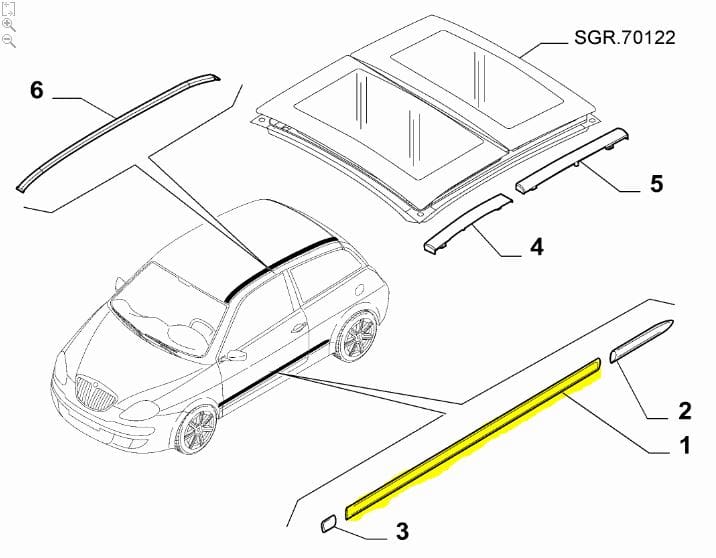 SGR.70122
6
5
4
2
1
3