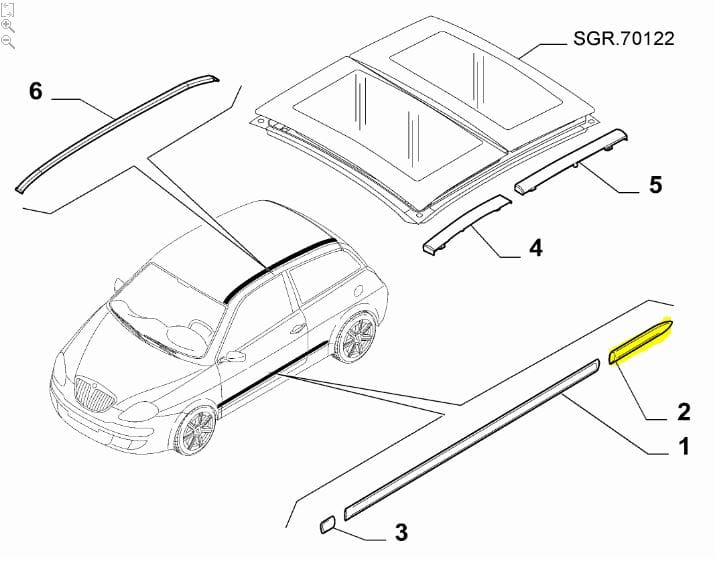 SGR.70122
6
5
4
2
1
3