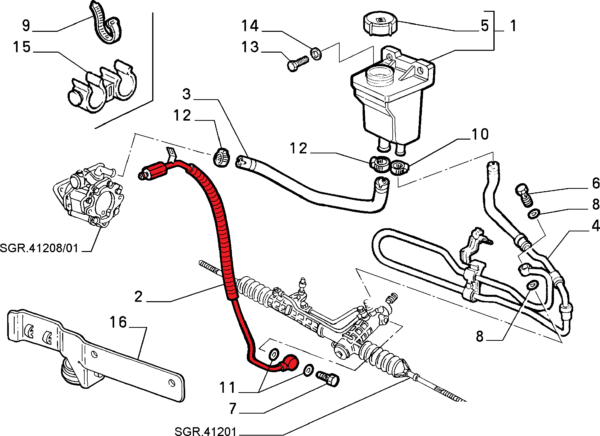 9
15
14
13
5
1
3
12
12
10
6
8
4
SGR.41208/01
2
16
8
11
7
SGR.41201