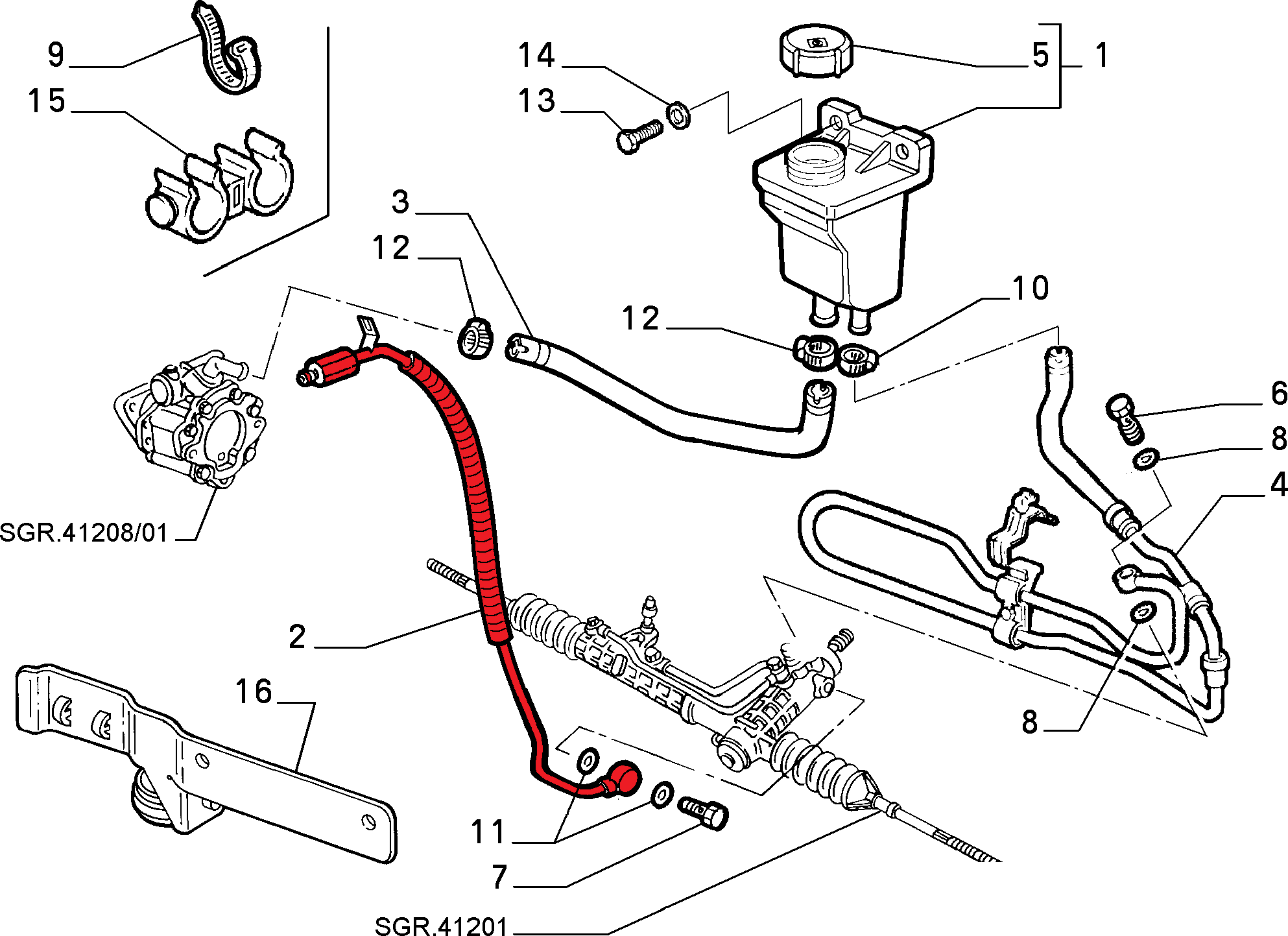 9
15
14
13
5
1
3
12
12
10
6
8
4
SGR.41208/01
2
16
8
11
7
SGR.41201