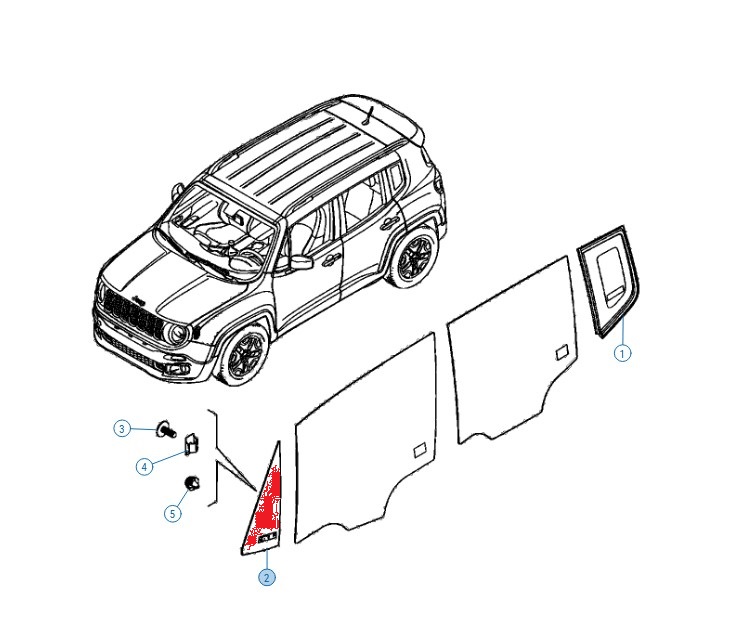 1
3
4
5
2