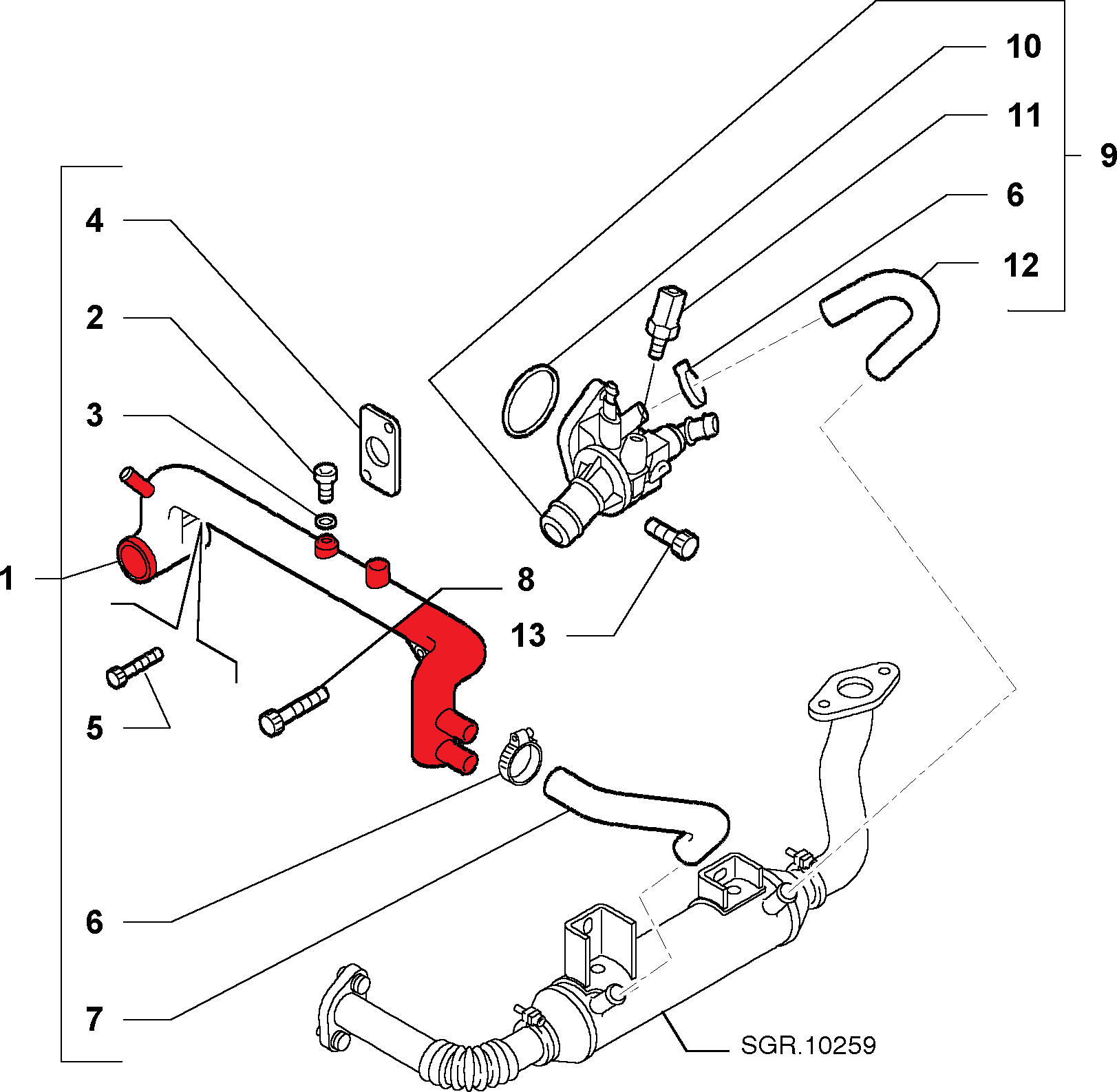 10
11
9
6
12
4
2
3
1
8
13
5
6
7
SGR.10259