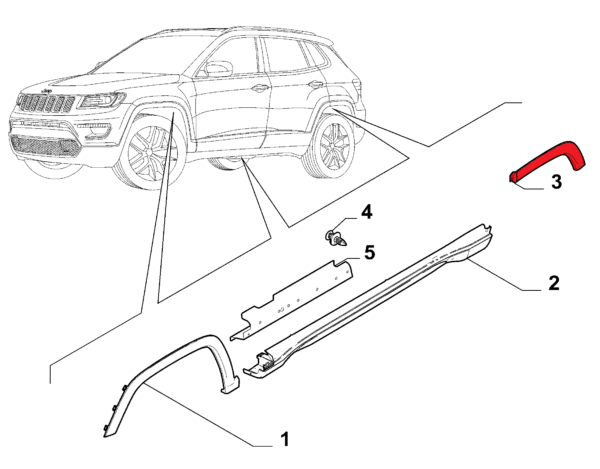 3
4
5
2
1