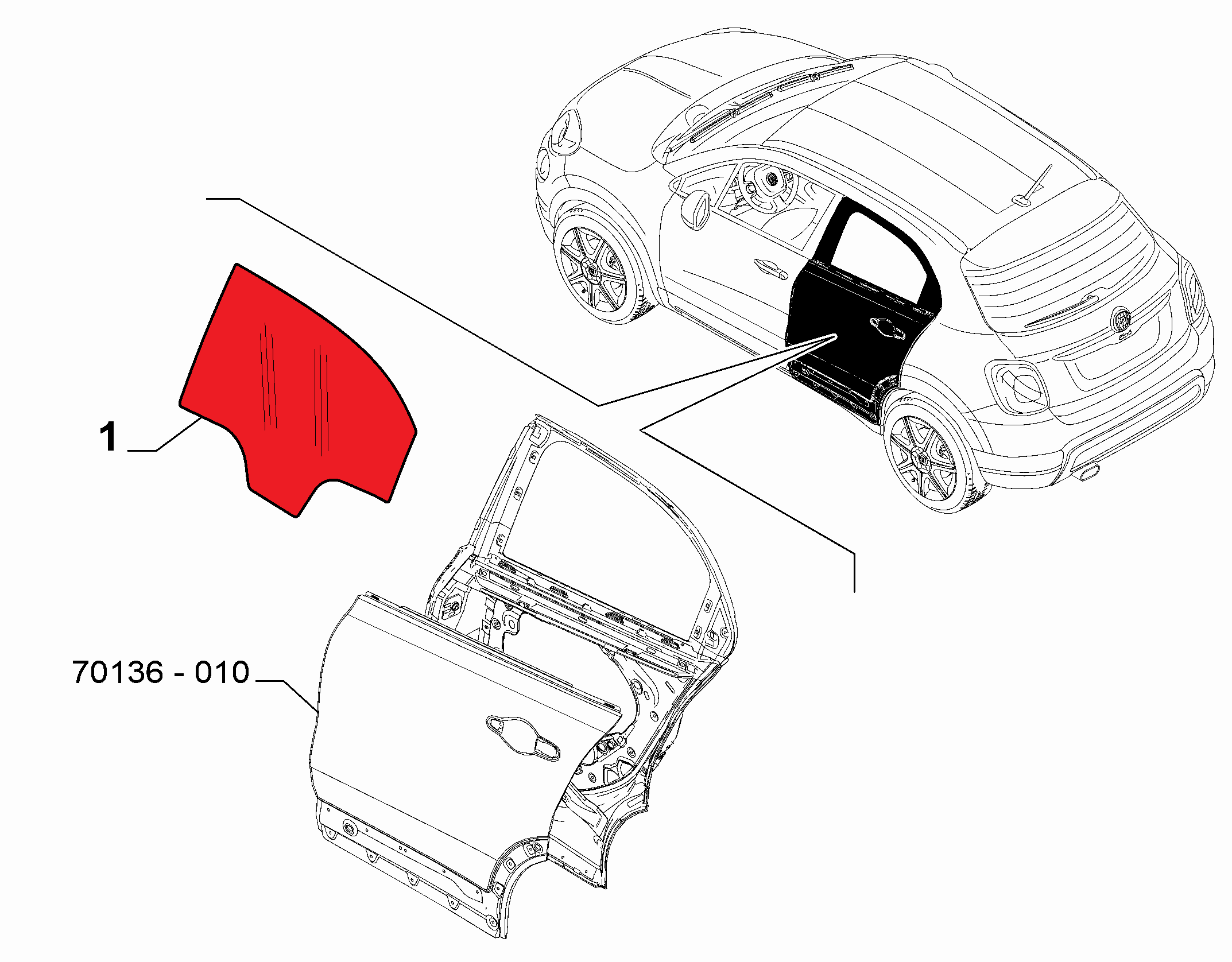 1

70136 - 010